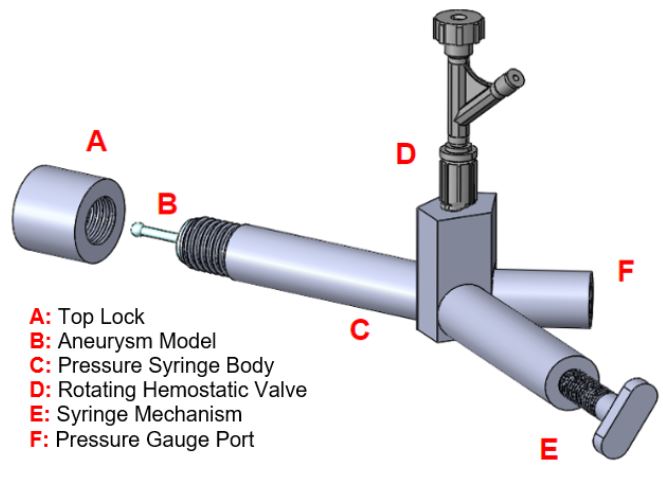 A

B

D

F

C

E

A: Top Lock
B: Aneurysm Model
C: Pressure Syringe Body
D: Rotating Hemostatic Valve
E: Syringe Mechanism
F: Pressure Gauge Port